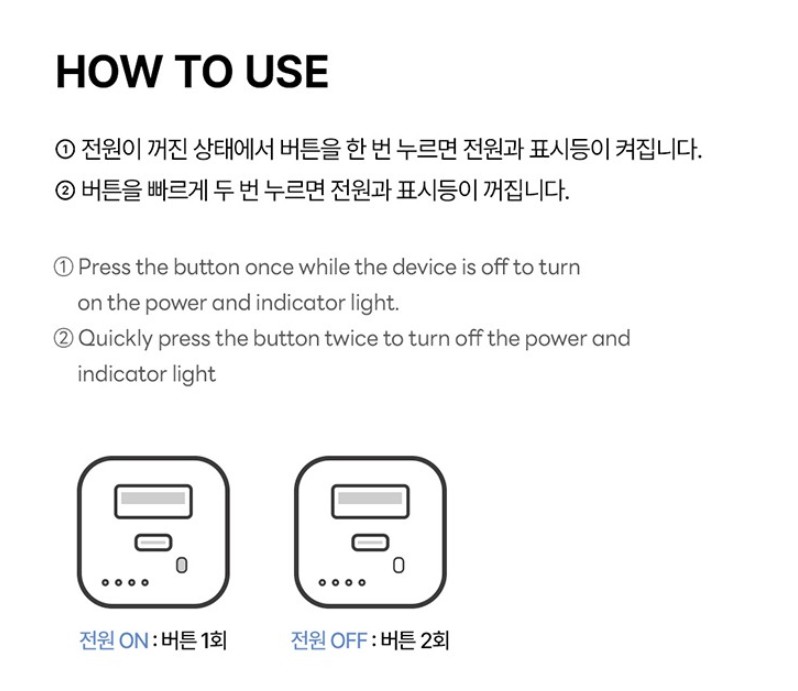 HOW TO USE

① 전원이 꺼진 상태에서 버튼을 한 번 누르면 전원과 표시등이 켜집니다.
② 버튼을 빠르게 두 번 누르면 전원과 표시등이 꺼집니다.

① Press the button once while the device is off to turn on the power and indicator light.
② Quickly press the button twice to turn off the power and indicator light

전원 ON : 버튼 1회

전원 OFF : 버튼 2회